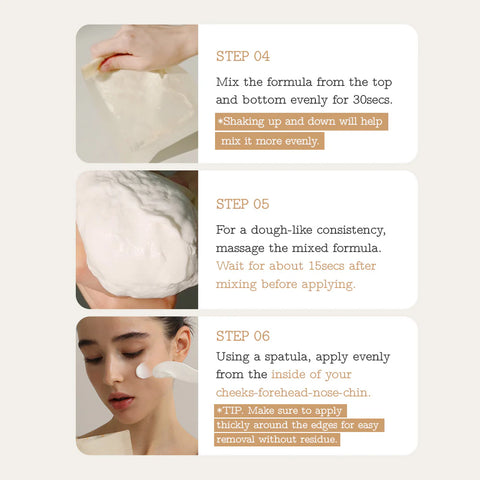 STEP 04

Mix the formula from the top and bottom evenly for 30secs.

*Shaking up and down will help mix it more evenly.

STEP 05

For a dough-like consistency, massage the mixed formula. Wait for about 15secs after mixing before applying.

STEP 06

Using a spatula, apply evenly from the inside of your cheeks-forehead-nose-chin.

*TIP. Make sure to apply thickly around the edges for easy removal without residue.