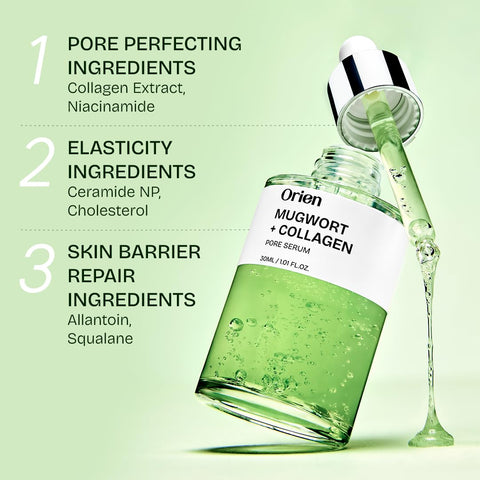 1 PORE PERFECTING INGREDIENTS
Collagen Extract, Niacinamide

2 ELASTICITY INGREDIENTS
Ceramide NP, Cholesterol

3 SKIN BARRIER REPAIR INGREDIENTS
Allantoin, Squalane

Orien
MUGWORT + COLLAGEN
PORE SERUM
30ML / 1.01 FL.OZ.