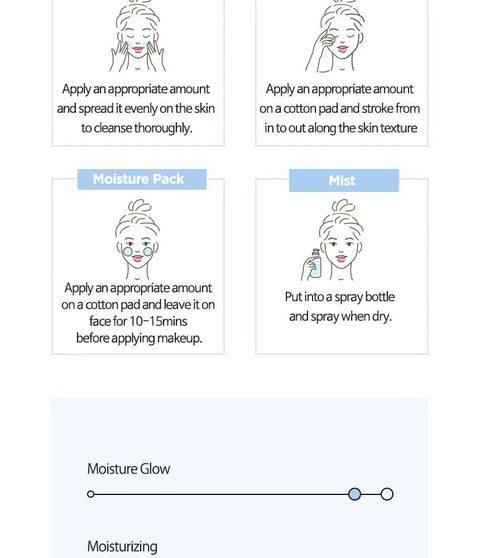 Apply an appropriate amount and spread it evenly on the skin to cleanse thoroughly.

Apply an appropriate amount on a cotton pad and stroke from in to out along the skin texture

Moisture Pack

Apply an appropriate amount on a cotton pad and leave it on face for 10-15mins before applying makeup.

Mist

Put into a spray bottle and spray when dry.

Moisture Glow

Moisturizing