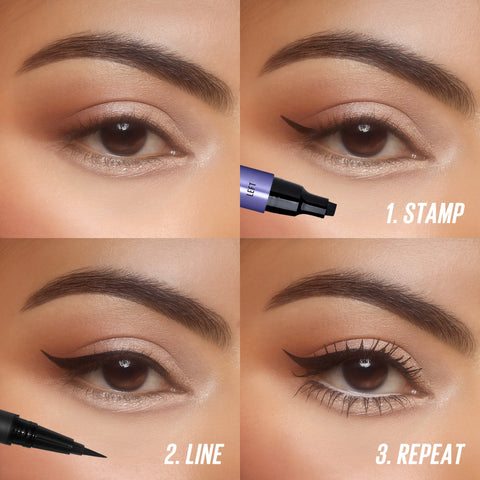 LEFT

1. STAMP

2. LINE

3. REPEAT